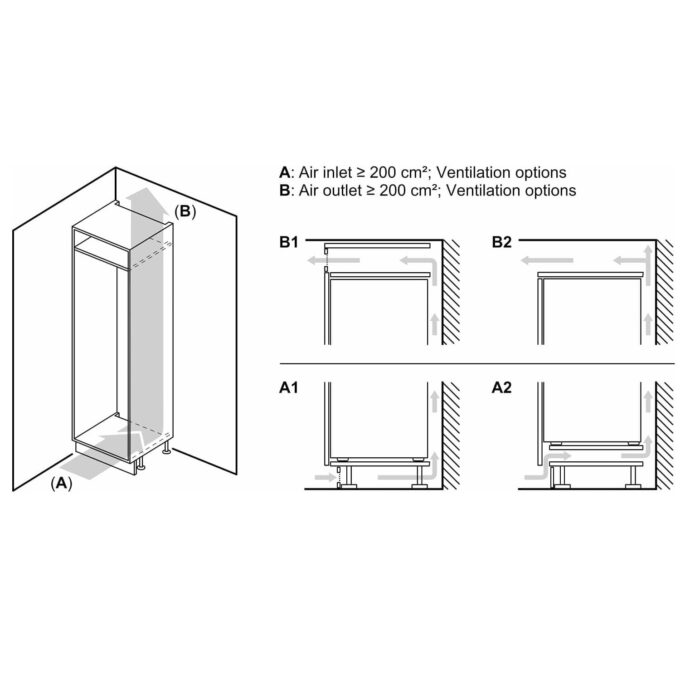 (B)

(A)

A: Air inlet ≥ 200 cm²; Ventilation options
B: Air outlet ≥ 200 cm²; Ventilation options

B1

B2

A1

A2